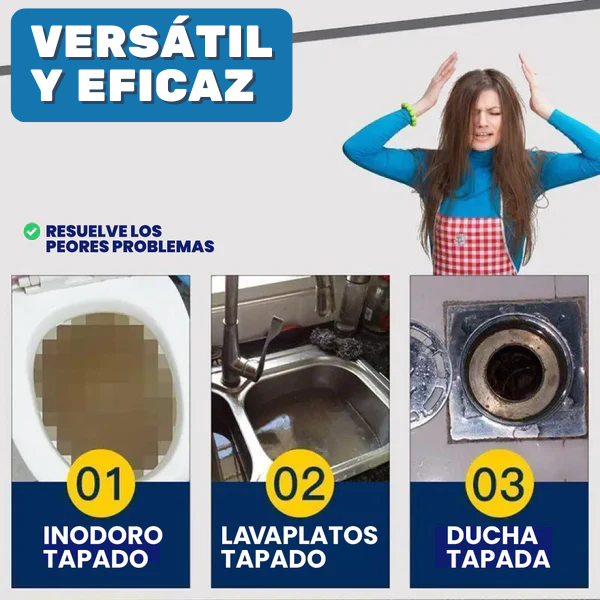 VERSÁTIL Y EFICAZ

RESUELVE LOS PEORES PROBLEMAS

01
INODORO TAPADO

02
LAVAPLATOS TAPADO

03
DUCHA TAPADA