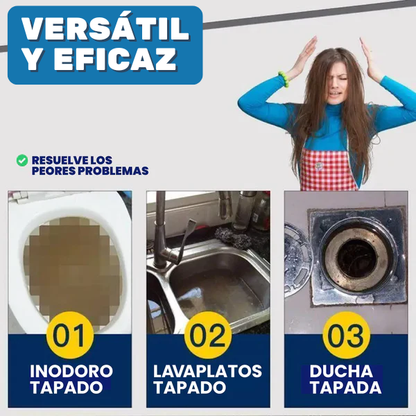 VERSÁTIL Y EFICAZ

RESUELVE LOS PEORES PROBLEMAS

01
INODORO TAPADO

02
LAVAPLATOS TAPADO

03
DUCHA TAPADA