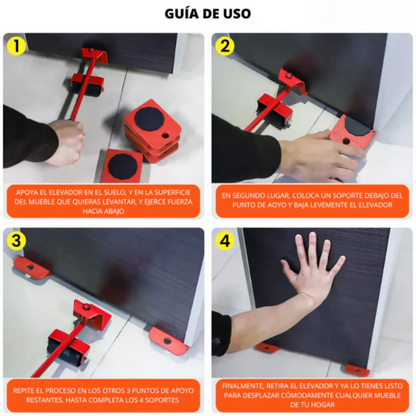 GUÍA DE USO

1

APOYA EL ELEVADOR EN EL SUELO, Y EN LA SUPERFICIE DEL MUEBLE QUE QUIERAS LEVANTAR, Y EJERCE FUERZA HACIA ABAJO

2

EN SEGUNDO LUGAR, COLOCA UN SOPORTE DEBAJO DEL PUNTO DE AOYO Y BAJA LEVEMENTE EL ELEVADOR

3

REPITE EL PROCESO EN LOS OTROS 3 PUNTOS DE APOYO RESTANTES. HASTA COMPLETA LOS 4 SOPORTES

4

FINALMENTE, RETIRA EL ELEVADOR Y YA LO TIENES LISTO PARA DESPLAZAR CÓMODAMENTE CUALQUIER MUEBLE DE TU HOGAR